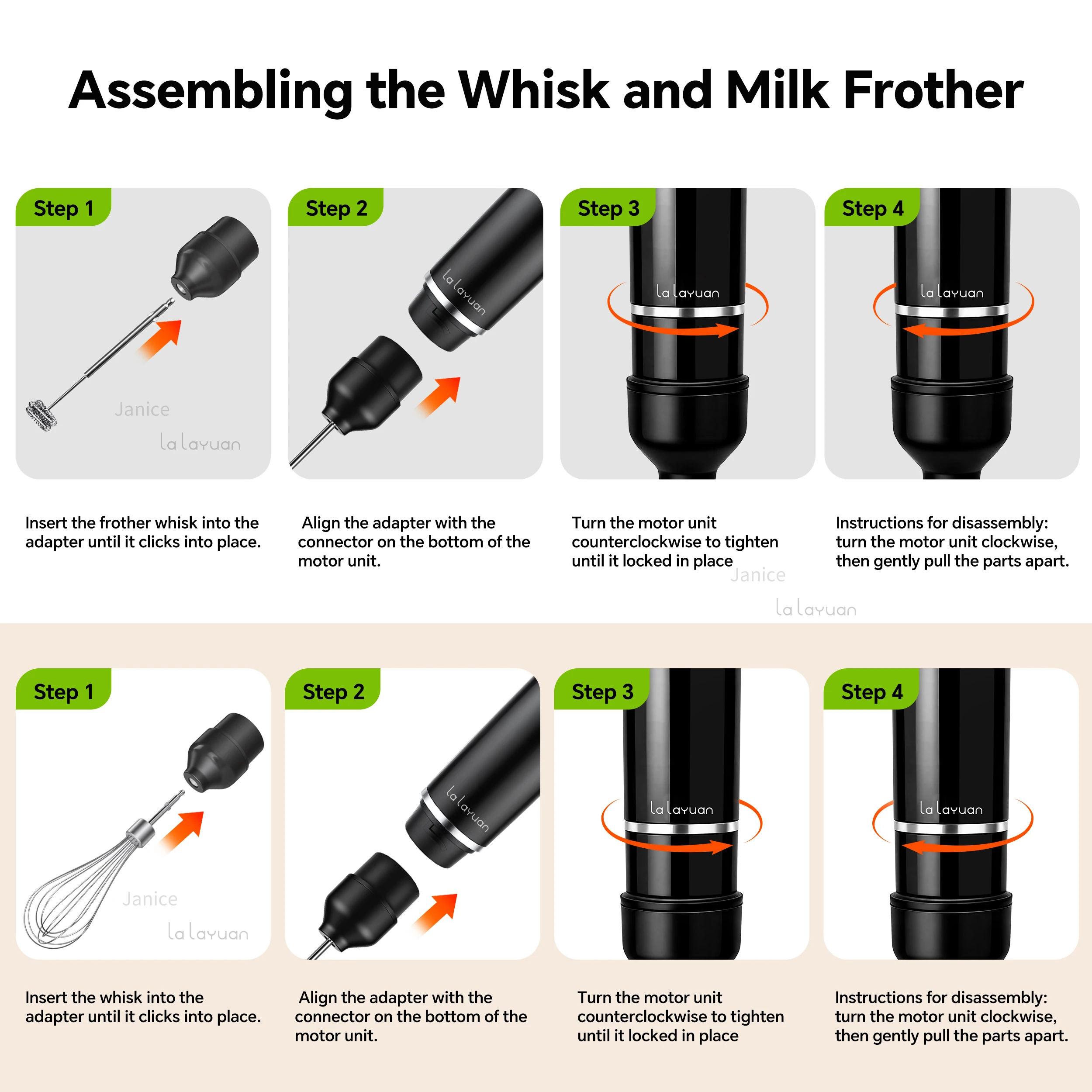 Assembling the Whisk and Milk Frother

Step 1

Janice

la layuan

Insert the frother whisk into the adapter until it clicks into place.

Step 2

la layuan

Align the adapter with the connector on the bottom of the motor unit.

Step 3

la layuan

Turn the motor unit counterclockwise to tighten until it locked in place

Janice

la layuan

Step 4

la layuan

Instructions for disassembly: turn the motor unit clockwise, then gently pull the parts apart.

Step 1

Janice

la layuan

Insert the whisk into the adapter until it clicks into place.

Step 2

la layuan

Align the adapter with the connector on the bottom of the motor unit.

Step 3

la layuan

Turn the motor unit counterclockwise to tighten until it locked in place

Step 4

la layuan

Instructions for disassembly: turn the motor unit clockwise, then gently pull the parts apart.